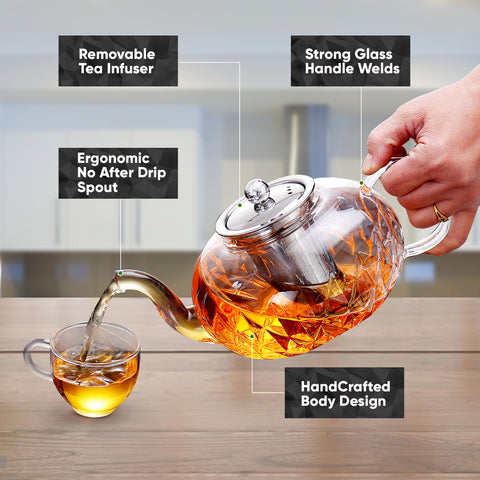 Removable Tea Infuser

Strong Glass Handle Welds

Ergonomic No After Drip Spout

HandCrafted Body Design